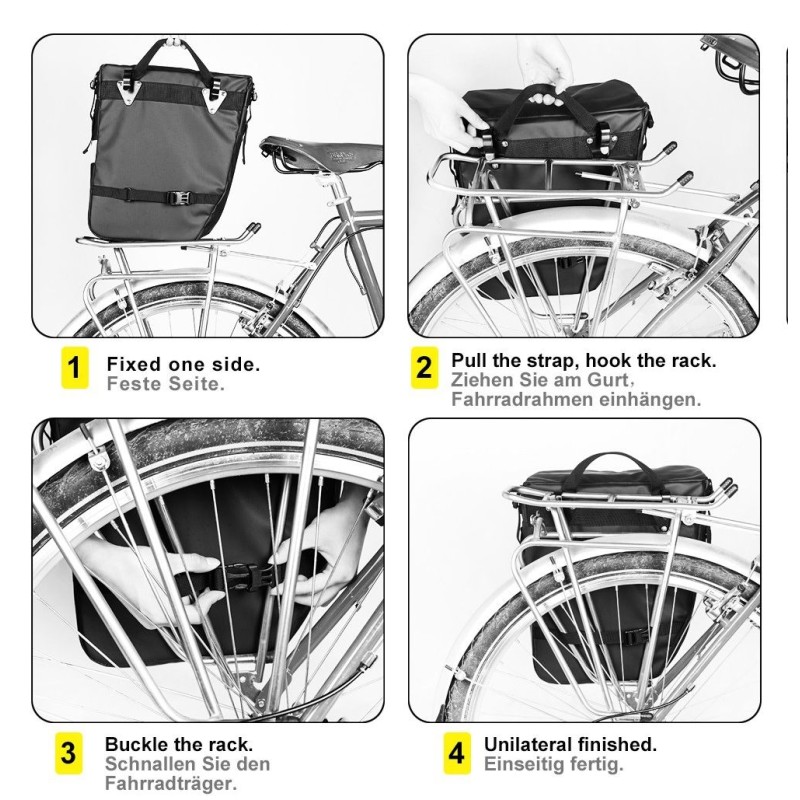 1 Fixed one side.
Feste Seite.

2 Pull the strap, hook the rack.
Ziehen Sie am Gurt, Fahrradrahmen einhängen.

3 Buckle the rack.
Schnallen Sie den Fahrradträger.

4 Unilateral finished.
Einseitig fertig.