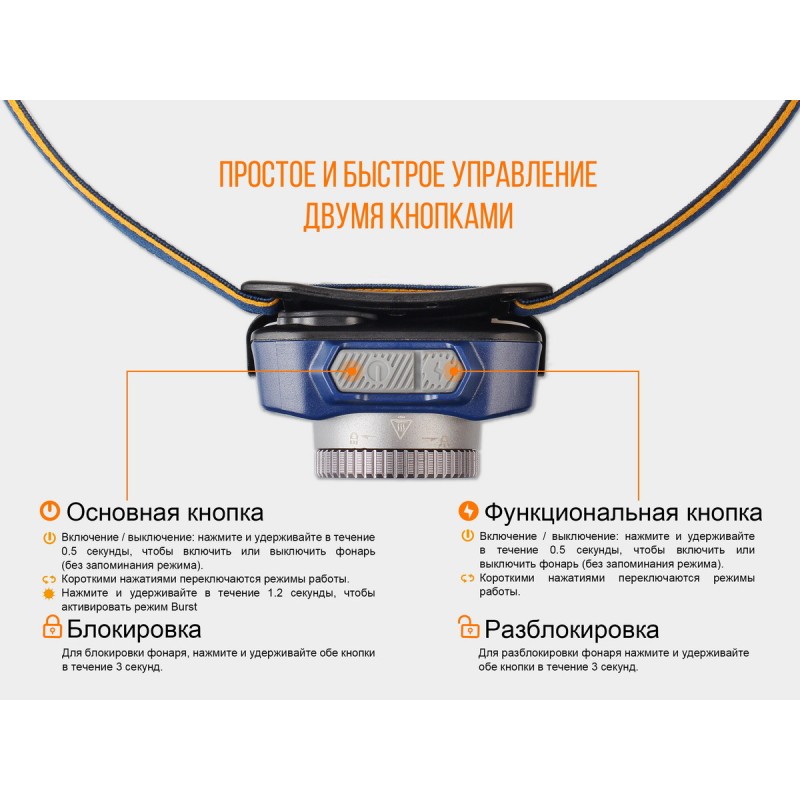 ПРОСТОЕ И БЫСТРОЕ УПРАВЛЕНИЕ
ДВУМЯ КНОПКАМИ

Основная кнопка

Включение / выключение: нажмите и удерживайте в течение 0.5 секунды, чтобы включить или выключить фонарь (без запоминания режима).
Короткими нажатиями переключаются режимы работы.
Нажмите и удерживайте в течение 1.2 секунды, чтобы активировать режим Burst

Блокировка

Для блокировки фонаря, нажмите и удерживайте обе кнопки в течение 3 секунд.

Функциональная кнопка

Включение / выключение: нажмите и удерживайте в течение 0.5 секунды, чтобы включить или выключить фонарь (без запоминания режима).
Короткими нажатиями переключаются режимы работы.

Разблокировка

Для разблокировки фонаря нажмите и удерживайте обе кнопки в течение 3 секунд.